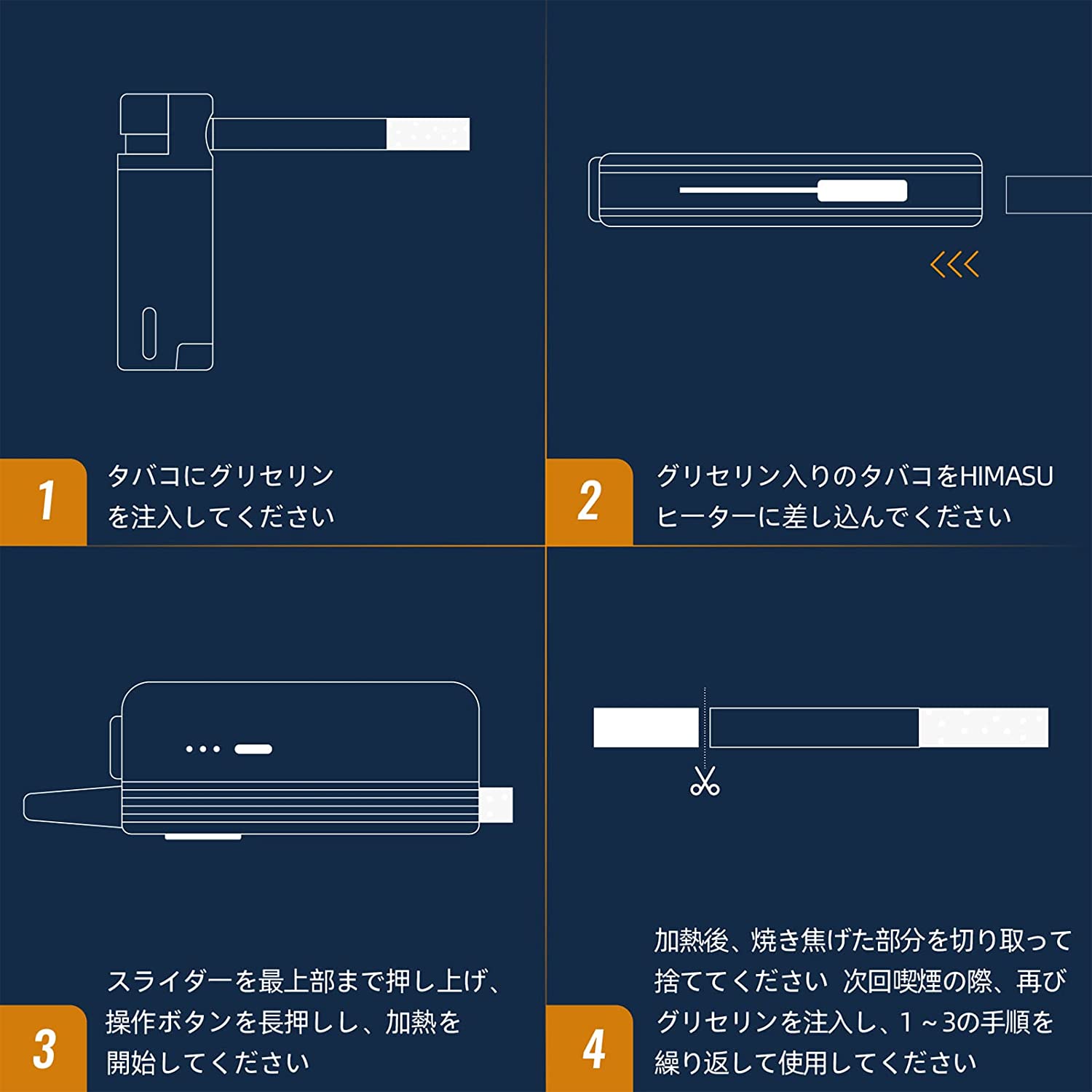 1

タバコにグリセリンを注入してください

2

グリセリン入りのタバコをHIMASUヒーターに差し込んでください

3

スライダーを最上部まで押し上げ、操作ボタンを長押しし、加熱を開始してください

4

加熱後、焼き焦げた部分を切り取って捨ててください 次回喫煙の際、再びグリセリンを注入し、1～3の手順を繰り返して使用してください