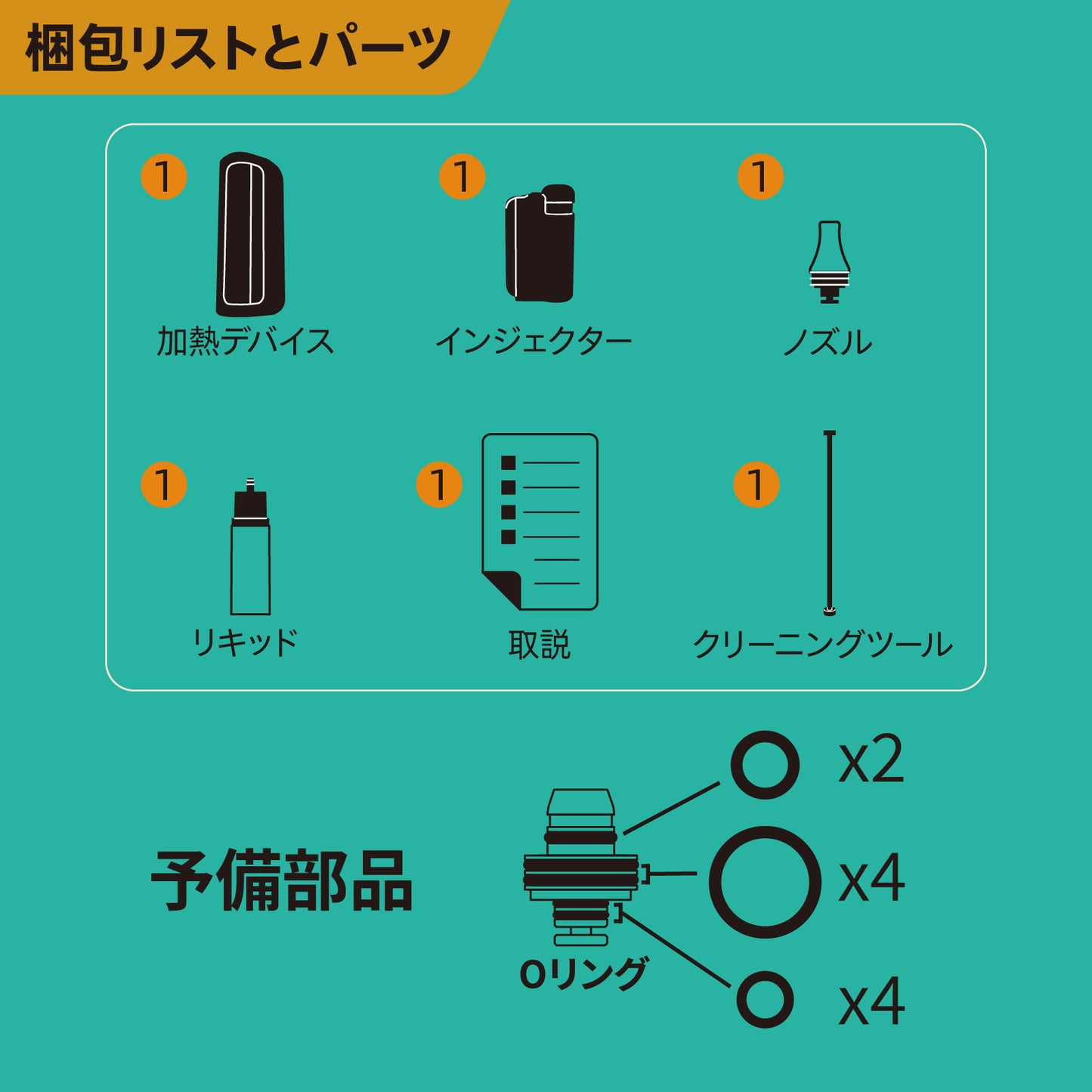 梱包リストとパーツ

1
加熱デバイス

1
インジェクター

1
ノズル

1
リキッド

1
取説

1
クリーニングツール

予備部品

Oリング

x2

x4

x4