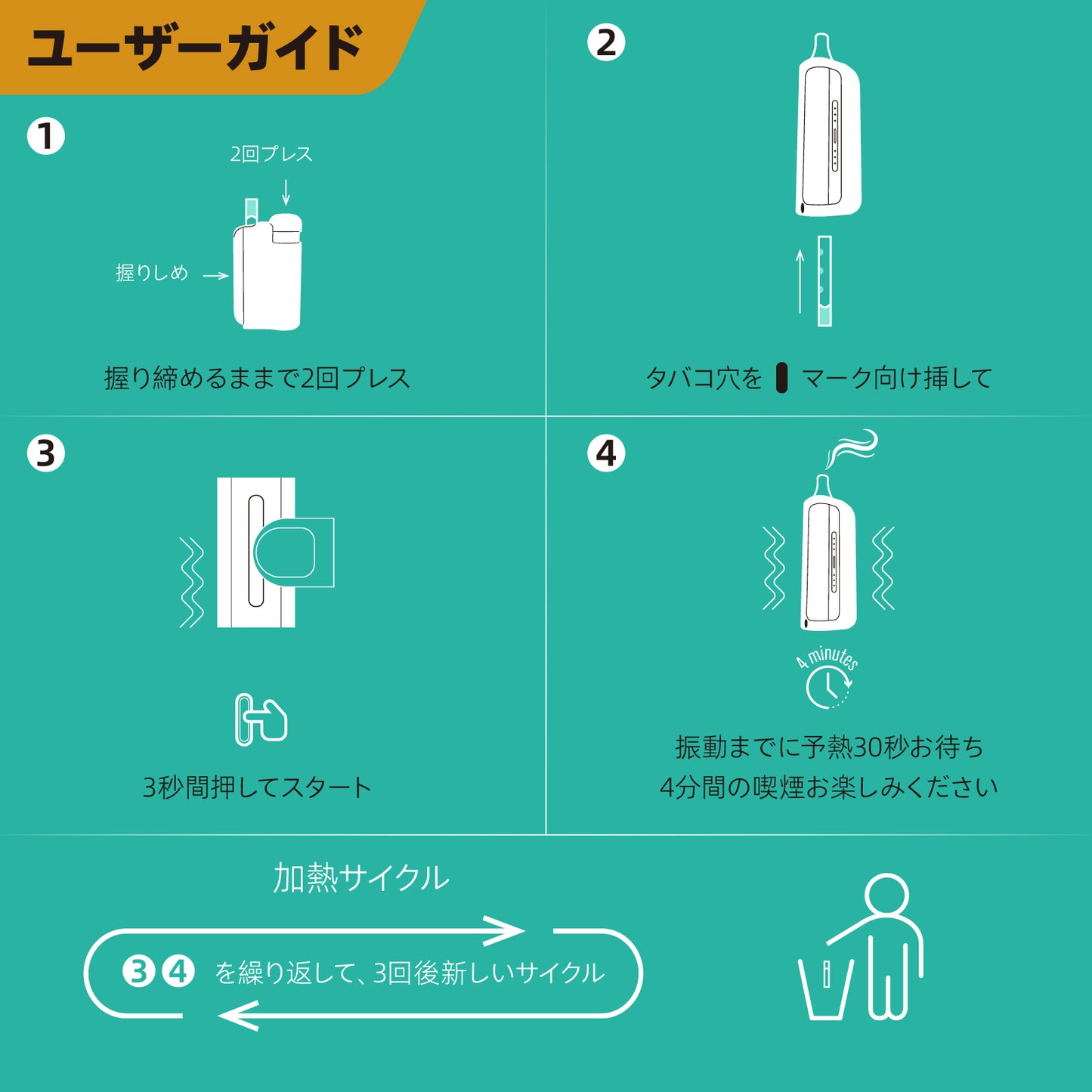 ユーザーガイド

1

2回プレス

握りしめ

握り締めるままで2回プレス

2

タバコ穴を マーク向け挿して

3

3秒間押してスタート

4

4 minutes

振動までに予熱30秒お待ち
4分間の喫煙お楽しみください

加熱サイクル

3 4 を繰り返して、3回後新しいサイクル