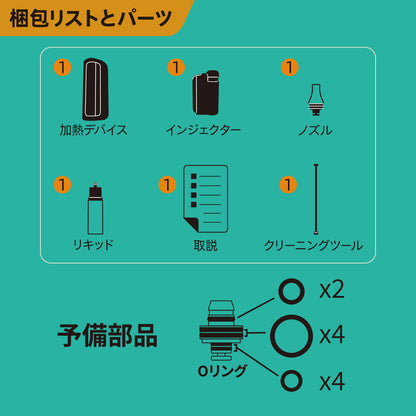 梱包リストとパーツ

1
加熱デバイス

1
インジェクター

1
ノズル

1
リキッド

1
取説

1
クリーニングツール

予備部品

Oリング

x2

x4

x4